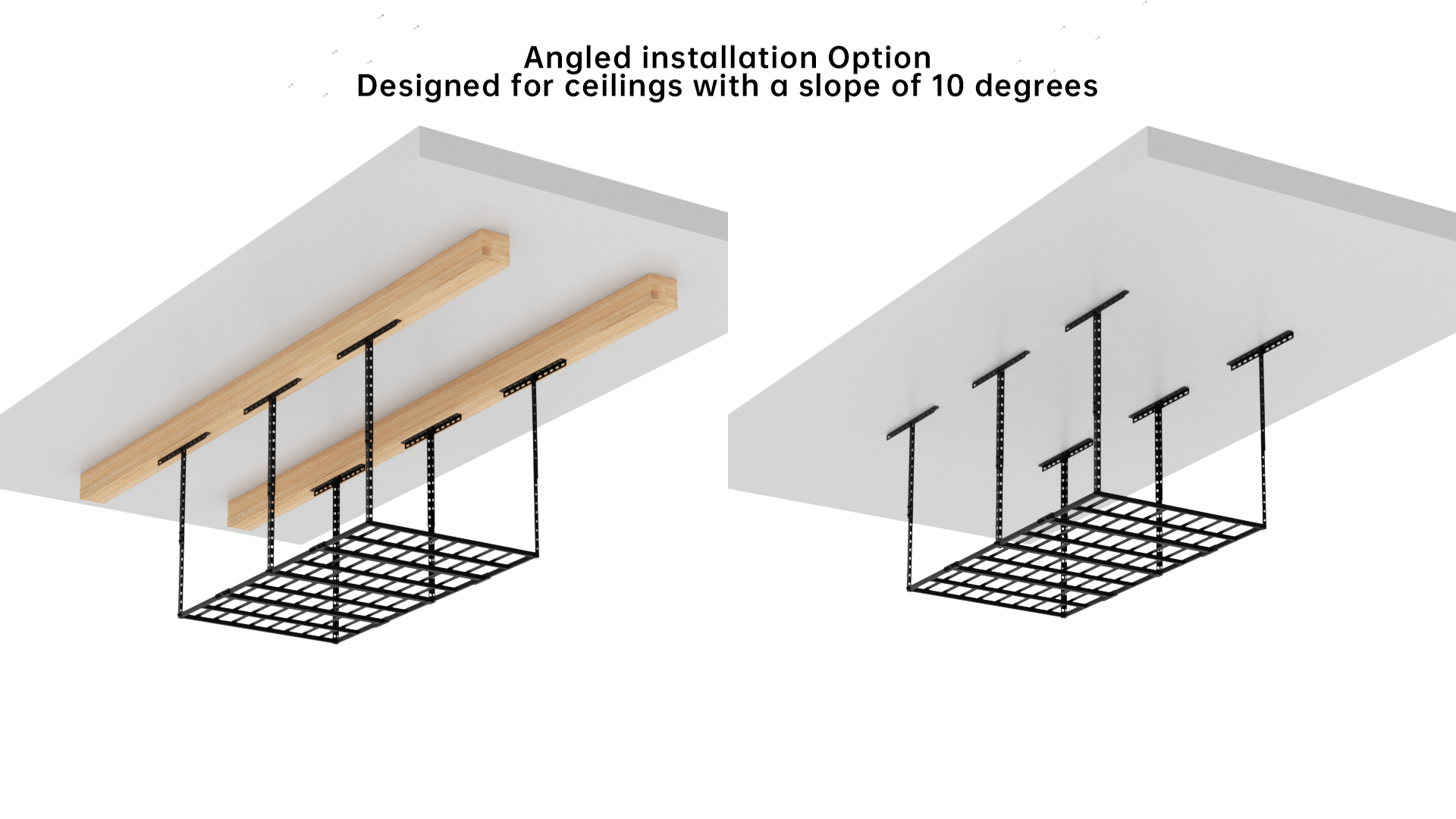 Angled installation Option
Designed for ceilings with a slope of 10 degrees